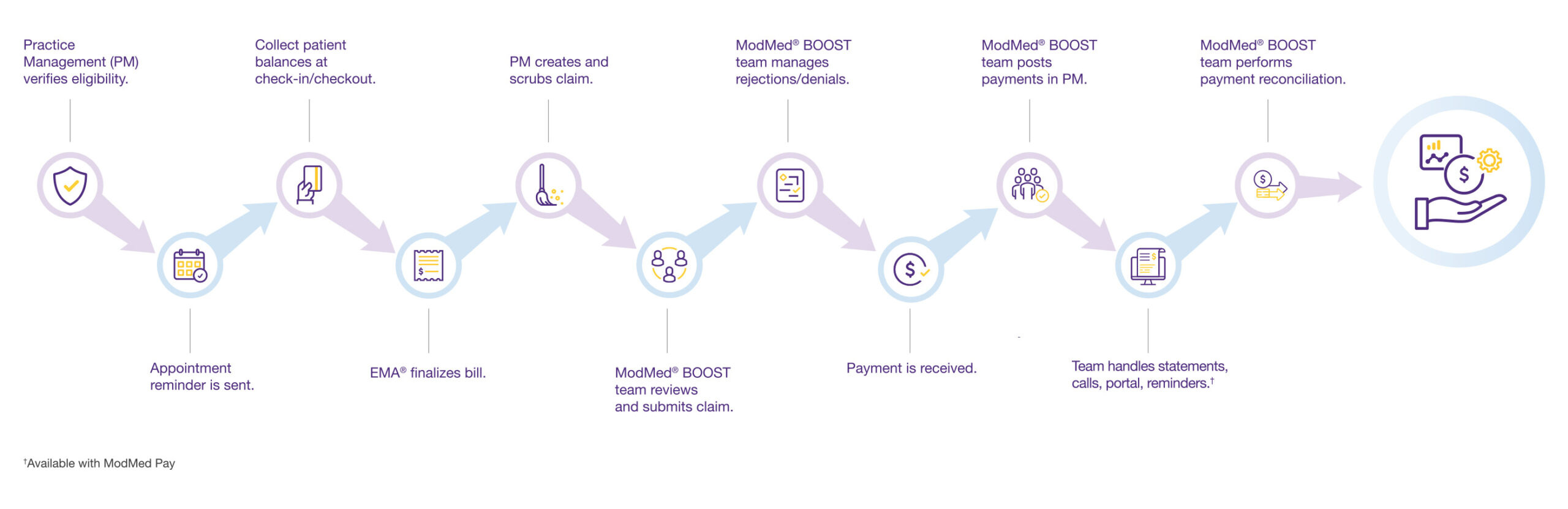 Practice Management (PM) verifies eligibility.

Appointment reminder is sent.

Collect patient balances at check-in/checkout.

EMA® finalizes bill.

PM creates and scrubs claim.

ModMed® BOOST team reviews and submits claim.

ModMed® BOOST team manages rejections/denials.

Payment is received.

ModMed® BOOST team posts payments in PM.

Team handles statements, calls, portal, reminders.†

ModMed® BOOST team performs payment reconciliation.

†Available with ModMed Pay